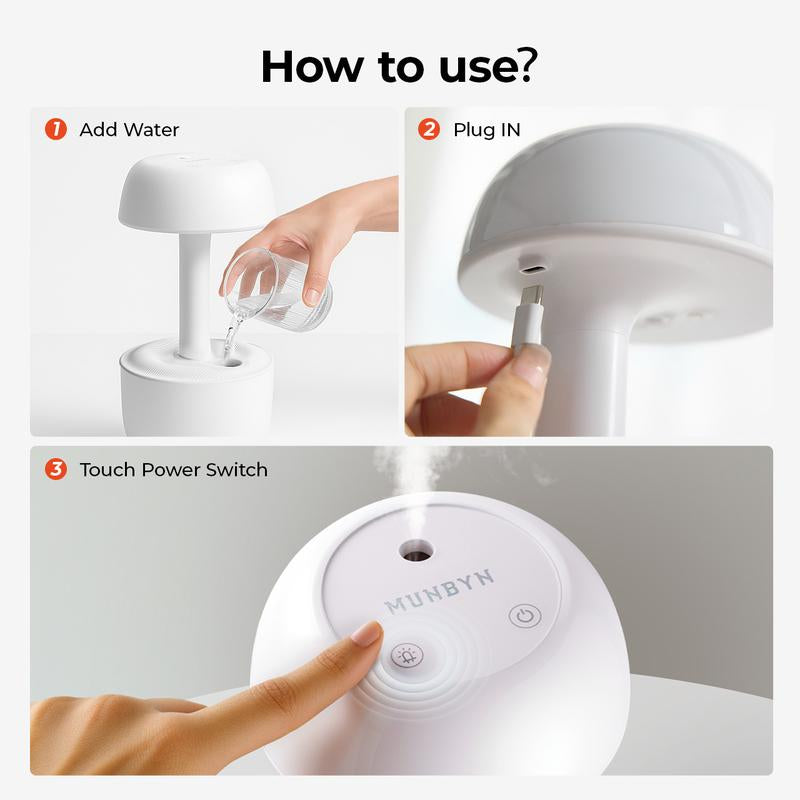 How to use?

1 Add Water

2 Plug IN

3 Touch Power Switch

MUNBYN